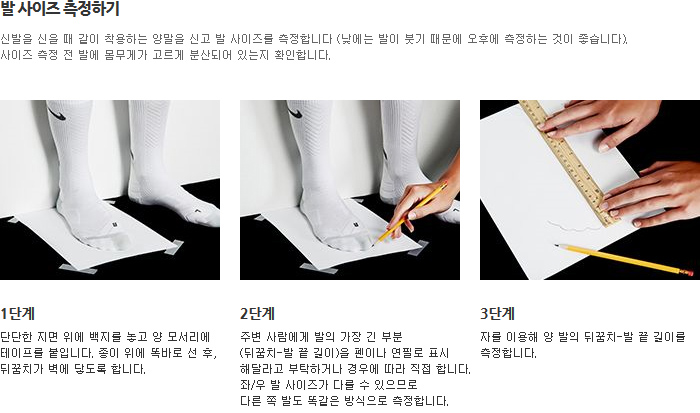 발 사이즈 측정하기

신발을 신을 때 같이 착용하는 양말을 신고 발 사이즈를 측정합니다 (낮에는 발이 붓기 때문에 오후에 측정하는 것이 좋습니다). 사이즈 측정 전 발에 몸무게가 고르게 분산되어 있는지 확인합니다.

1단계

단단한 지면 위에 백지를 놓고 양 모서리에 테이프를 붙입니다. 종이 위에 똑바로 선 후, 뒤꿈치가 벽에 닿도록 합니다.

2단계

주변 사람에게 발의 가장 긴 부분 (뒤꿈치-발 끝 길이)을 펜이나 연필로 표시 해달라고 부탁하거나 경우에 따라 직접 합니다. 좌/우 발 사이즈가 다를 수 있으므로 다른 쪽 발도 똑같은 방식으로 측정합니다.

3단계

자를 이용해 양 발의 뒤꿈치-발 끝 길이를 측정합니다.